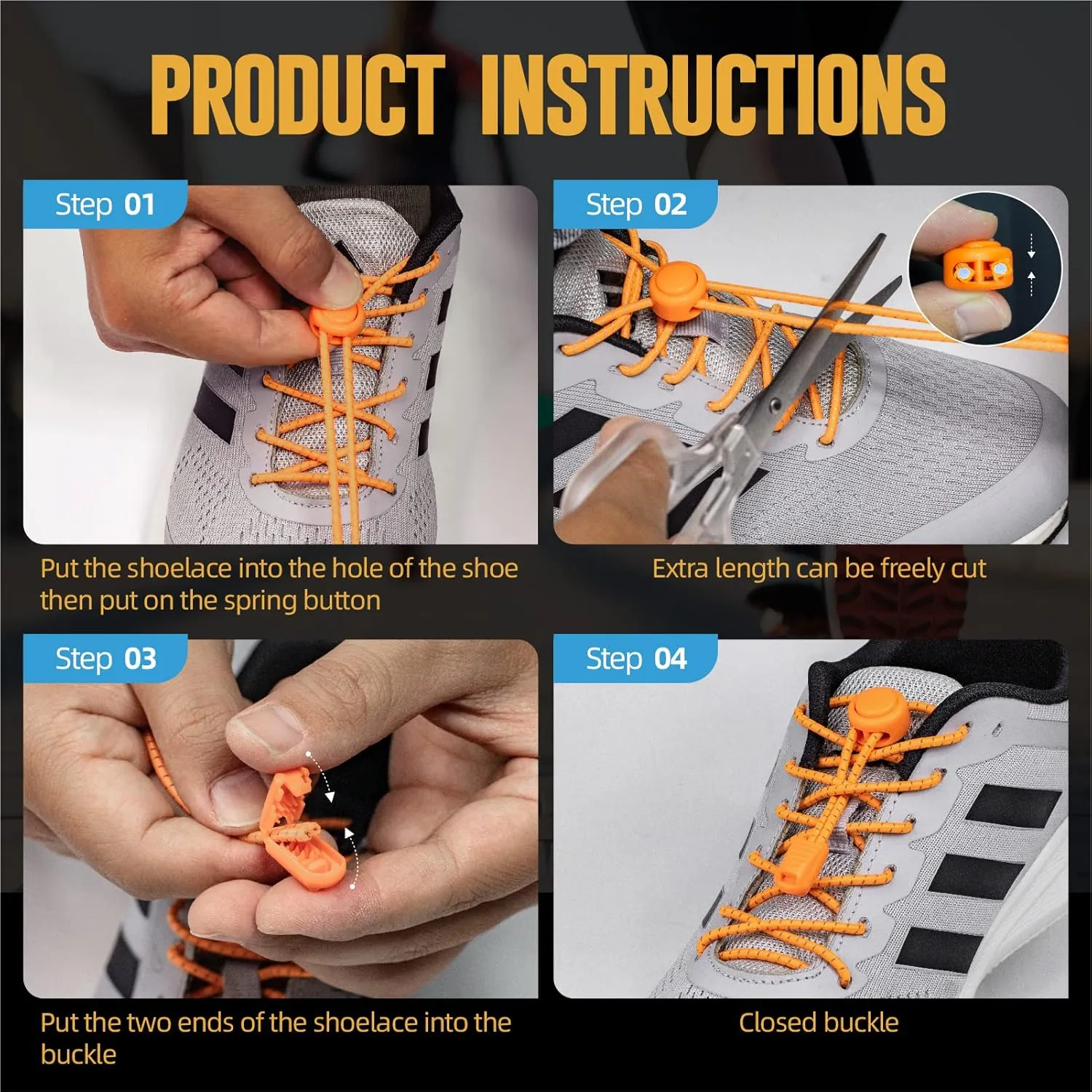 PRODUCT INSTRUCTIONS

Step 01

Put the shoelace into the hole of the shoe then put on the spring button

Step 02

Extra length can be freely cut

Step 03

Put the two ends of the shoelace into the buckle

Step 04

Closed buckle